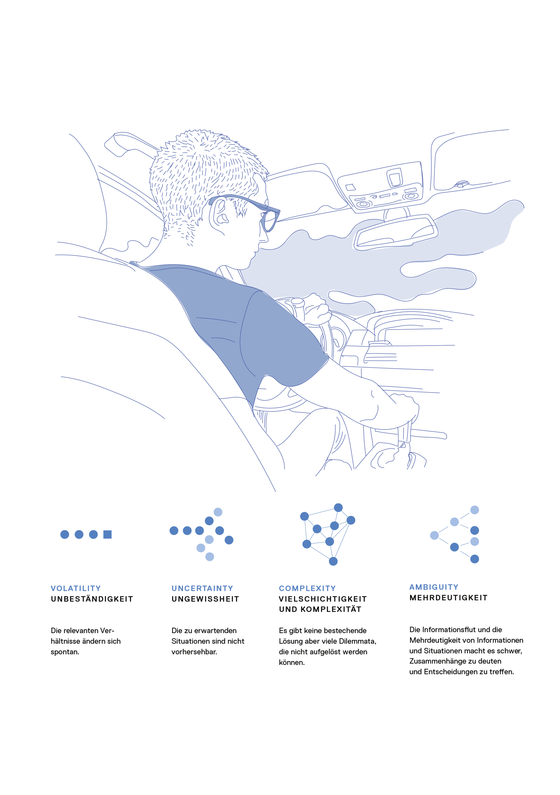 VOLATILITY
UNBESTÄNDIGKEIT

Die relevanten Verhältnisse ändern sich spontan.

UNCERTAINTY
UNGEWISSHEIT

Die zu erwartenden Situationen sind nicht vorhersehbar.

COMPLEXITY
VIELSCHICHTIGKEIT UND KOMPLEXITÄT

Es gibt keine bestechende Lösung aber viele Dilemmata, die nicht aufgelöst werden können.

AMBIGUITY
MEHRDEUTIGKEIT

Die Informationsflut und die Mehrdeutigkeit von Informationen und Situationen macht es schwer, Zusammenhänge zu deuten und Entscheidungen zu treffen.